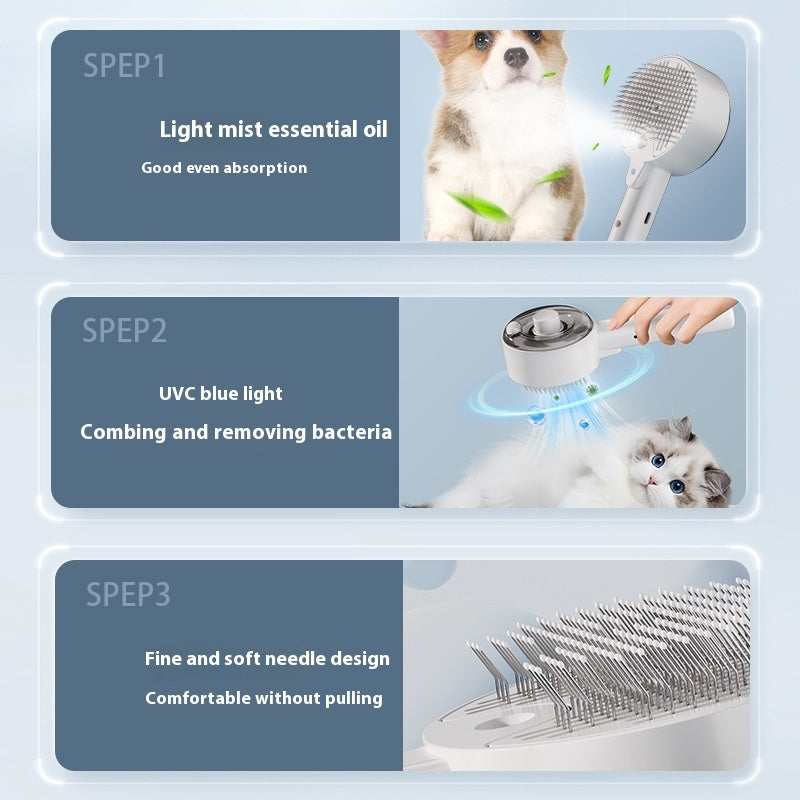 SPEP1

Light mist essential oil

Good even absorption

SPEP2

UVC blue light

Combing and removing bacteria

SPEP3

Fine and soft needle design

Comfortable without pulling